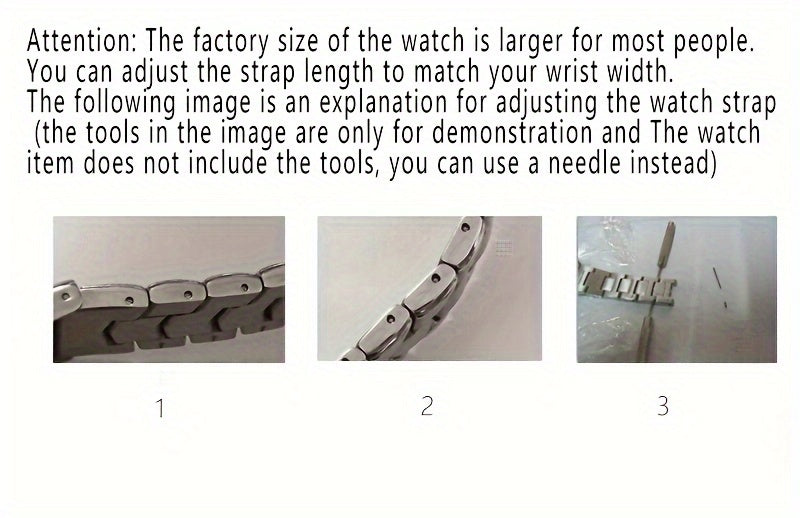 Attention: The factory size of the watch is larger for most people. You can adjust the strap length to match your wrist width.
The following image is an explanation for adjusting the watch strap (the tools in the image are only for demonstration and The watch item does not include the tools, you can use a needle instead)

1

2

3